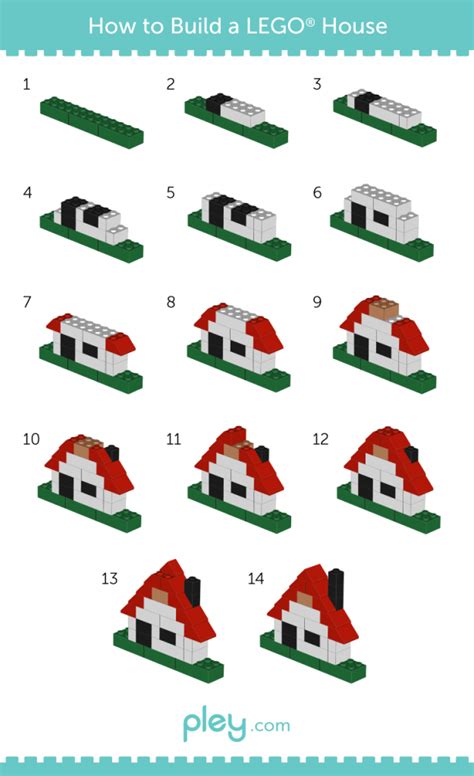 How to Build a LEGO® House

1
2
3
4
5
6
7
8
9
10
11
12
13
14

pley.com