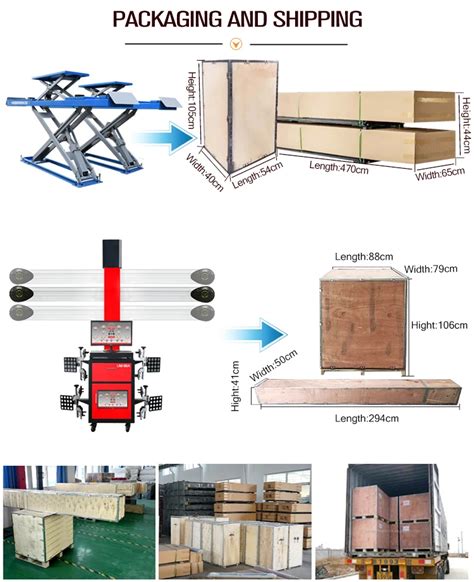 PACKAGING AND SHIPPING

Height:105cm
Width:40cm
Length:54cm
Length:470cm
Height:44cm
Width:65cm

Length:88cm
Width:79cm
Hight:106cm
Hight:41cm
Width:50cm
Length:294cm