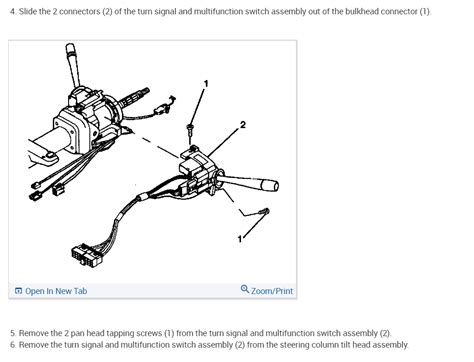 4. Slide the 2 connectors (2) of the turn signal and multifunction switch assembly out of the bulkhead connector (1).

1
2
1

Open In New Tab
Zoom/Print

5. Remove the 2 pan head tapping screws (1) from the turn signal and multifunction switch assembly (2).
6. Remove the turn signal and multifunction switch assembly (2) from the steering column tilt head assembly.