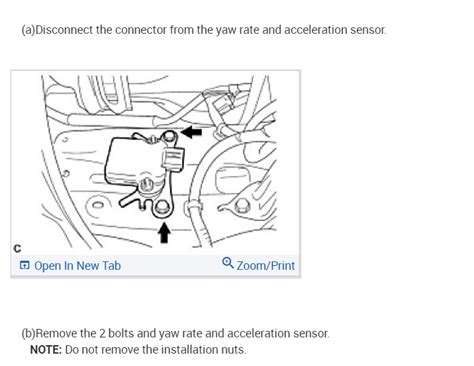 (a)Disconnect the connector from the yaw rate and acceleration sensor.

C

Open In New Tab

Zoom/Print

(b)Remove the 2 bolts and yaw rate and acceleration sensor.

NOTE: Do not remove the installation nuts.