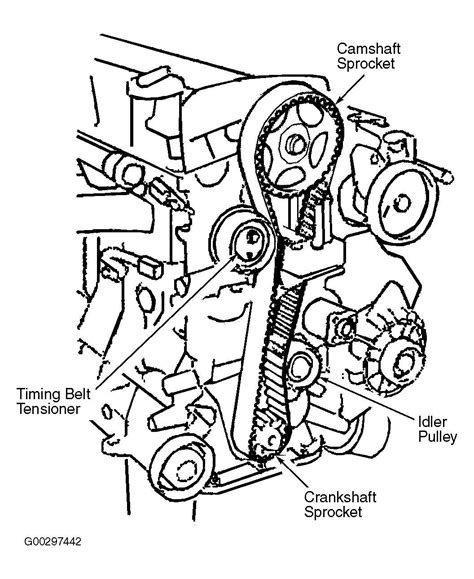 Camshaft Sprocket

Timing Belt Tensioner

Idler Pulley

Crankshaft Sprocket

G00297442