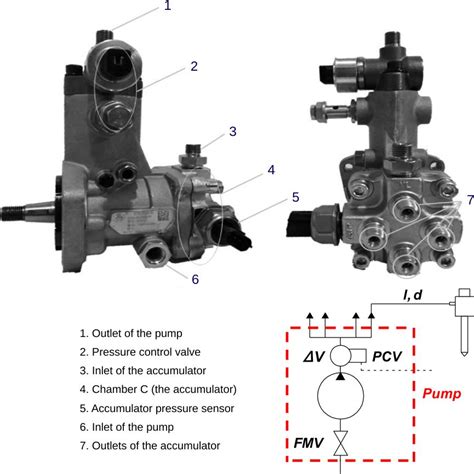 1
2
3
4
5
6
7

1. Outlet of the pump
2. Pressure control valve
3. Inlet of the accumulator
4. Chamber C (the accumulator)
5. Accumulator pressure sensor
6. Inlet of the pump
7. Outlets of the accumulator

l, d
ΔV
PCV
Pump
FMV