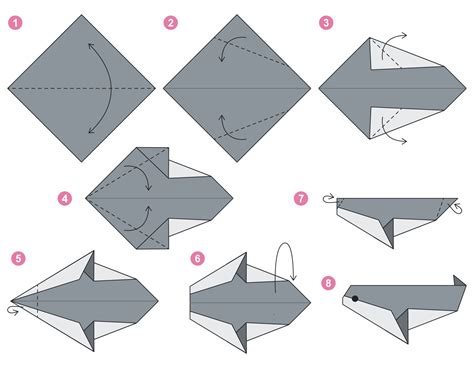 1
2
3
4
7
5
6
8