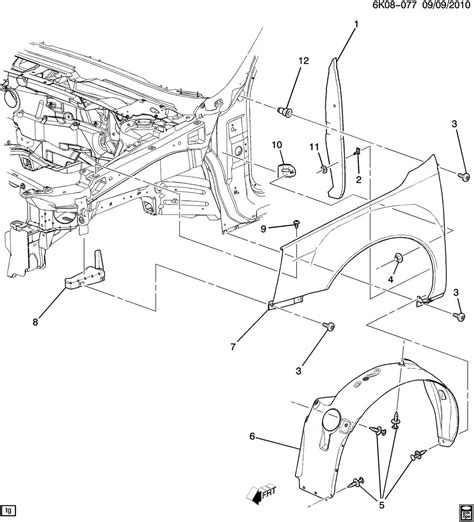 6K08-077 09/09/2010

1
12
3
10
11
2
9
4
3
8
7
3
6
5
FRT
tg