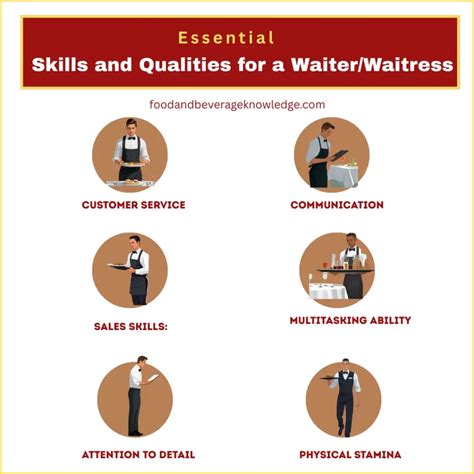 Essential
Skills and Qualities for a Waiter/Waitress

foodandbeverageknowledge.com

CUSTOMER SERVICE

COMMUNICATION

SALES SKILLS:

MULTITASKING ABILITY

ATTENTION TO DETAIL

PHYSICAL STAMINA