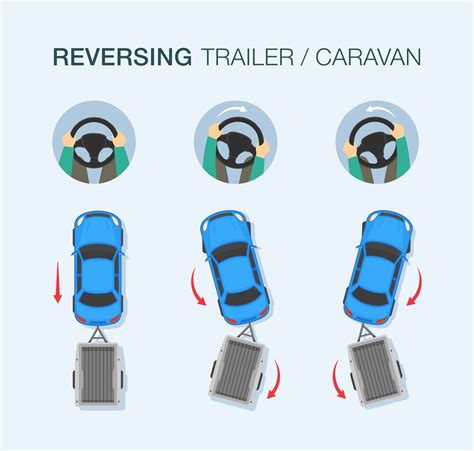 REVERSING TRAILER / CARAVAN