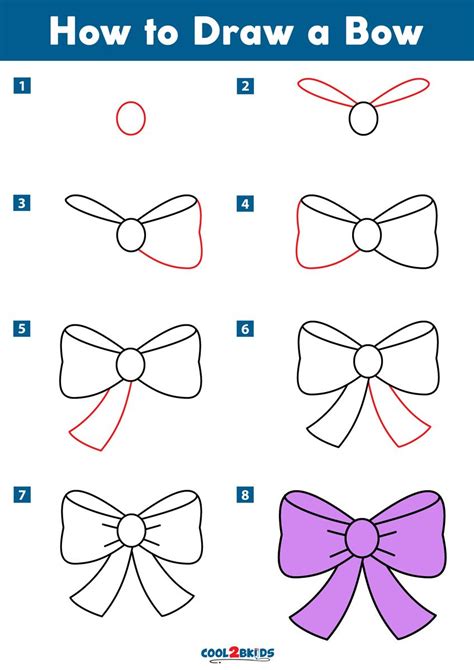 How to Draw a Bow

1

2

3

4

5

6

7

8

COOL2BKIDS