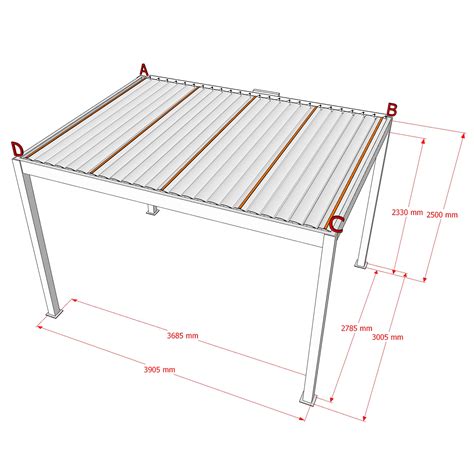 A
B
D
C
2330 mm
2500 mm
2785 mm
3005 mm
3685 mm
3905 mm