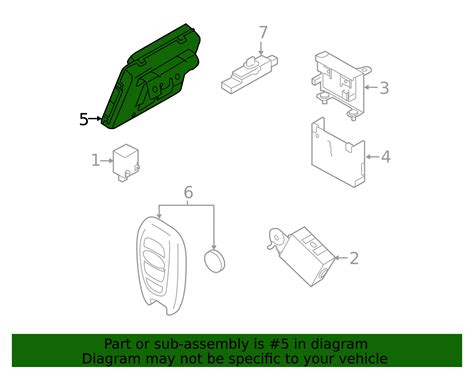 7
3
5
1
4
6
2

Part or sub-assembly is #5 in diagram
Diagram may not be specific to your vehicle