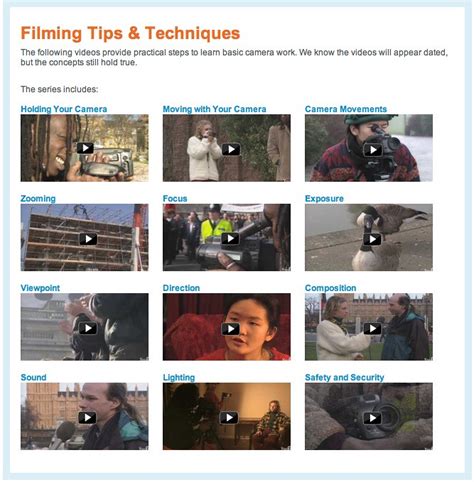 Filming Tips & Techniques

The following videos provide practical steps to learn basic camera work. We know the videos will appear dated, but the concepts still hold true.

The series includes:

Holding Your Camera

Moving with Your Camera

Camera Movements

Zooming

Focus

Exposure

Viewpoint

Direction

Composition

Sound

Lighting

Safety and Security