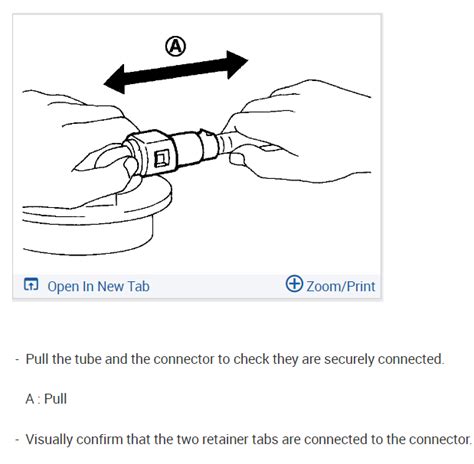 Ⓐ

Open In New Tab

Zoom/Print

- Pull the tube and the connector to check they are securely connected.

A : Pull

- Visually confirm that the two retainer tabs are connected to the connector.