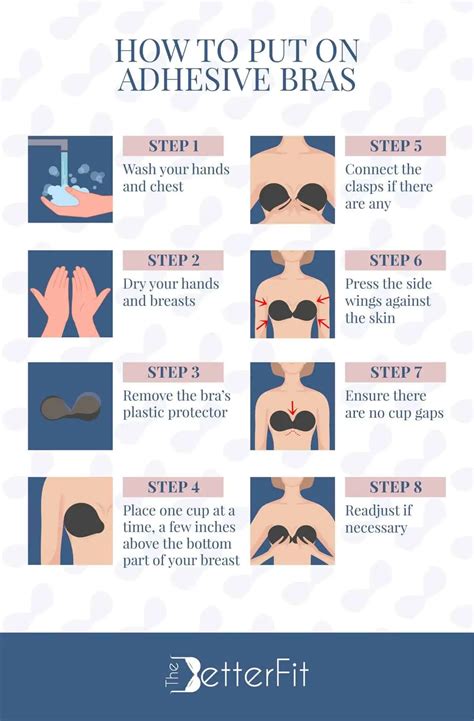 HOW TO PUT ON ADHESIVE BRAS

STEP 1
Wash your hands and chest

STEP 2
Dry your hands and breasts

STEP 3
Remove the bra's plastic protector

STEP 4
Place one cup at a time, a few inches above the bottom part of your breast

STEP 5
Connect the clasps if there are any

STEP 6
Press the side wings against the skin

STEP 7
Ensure there are no cup gaps

STEP 8
Readjust if necessary

The BetterFit