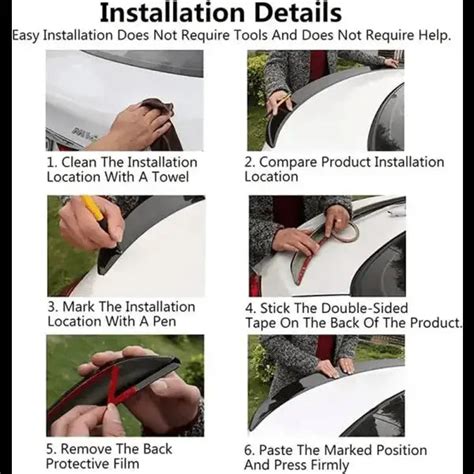 Installation Details

Easy Installation Does Not Require Tools And Does Not Require Help.

1. Clean The Installation Location With A Towel

2. Compare Product Installation Location

3. Mark The Installation Location With A Pen

4. Stick The Double-Sided Tape On The Back Of The Product.

5. Remove The Back Protective Film

6. Paste The Marked Position And Press Firmly