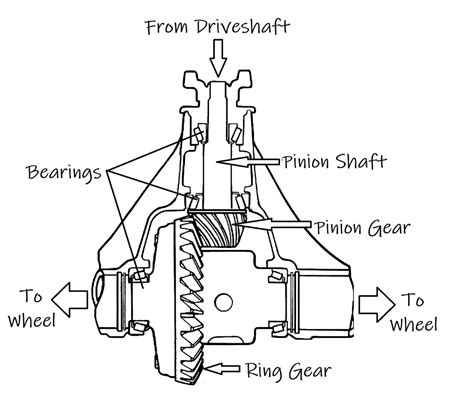 From Driveshaft

Bearings

Pinion Shaft

Pinion Gear

To Wheel

To Wheel

Ring Gear