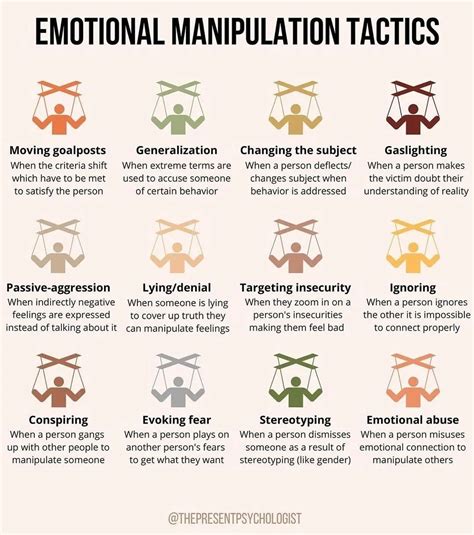 EMOTIONAL MANIPULATION TACTICS

Moving goalposts
When the criteria shift which have to be met to satisfy the person

Generalization
When extreme terms are used to accuse someone of certain behavior

Changing the subject
When a person deflects/ changes subject when behavior is addressed

Gaslighting
When a person makes the victim doubt their understanding of reality

Passive-aggression
When indirectly negative feelings are expressed instead of talking about it

Lying/denial
When someone is lying to cover up truth they can manipulate feelings

Targeting insecurity
When they zoom in on a person's insecurities making them feel bad

Ignoring
When a person ignores the other it is impossible to connect properly

Conspiring
When a person gangs up with other people to manipulate someone

Evoking fear
When a person plays on another person's fears to get what they want

Stereotyping
When a person dismisses someone as a result of stereotyping (like gender)

Emotional abuse
When a person misuses emotional connection to manipulate others

@THEPRESENTPSYCHOLOGIST