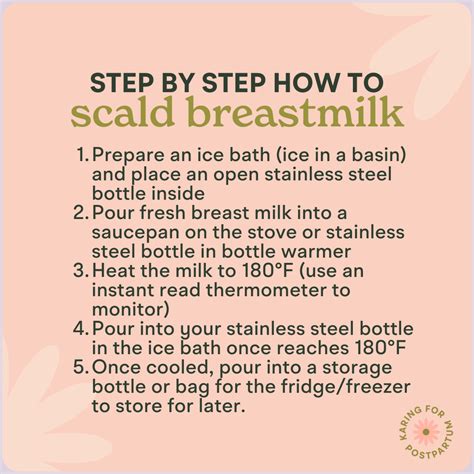 STEP BY STEP HOW TO
scald breastmilk

1. Prepare an ice bath (ice in a basin) and place an open stainless steel bottle inside
2. Pour fresh breast milk into a saucepan on the stove or stainless steel bottle in bottle warmer
3. Heat the milk to 180°F (use an instant read thermometer to monitor)
4. Pour into your stainless steel bottle in the ice bath once reaches 180°F
5. Once cooled, pour into a storage bottle or bag for the fridge/freezer to store for later.

KARING FOR POSTPARTUM