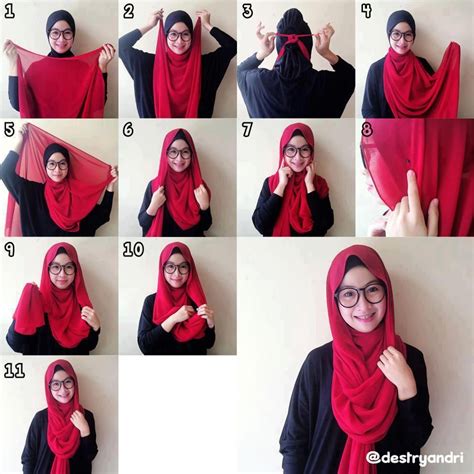 1

2

3

4

5

6

7

8

9

10

11

@destryandri