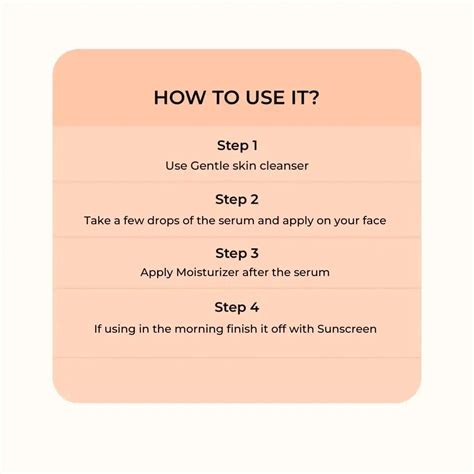 HOW TO USE IT?

Step 1
Use Gentle skin cleanser

Step 2
Take a few drops of the serum and apply on your face

Step 3
Apply Moisturizer after the serum

Step 4
If using in the morning finish it off with Sunscreen