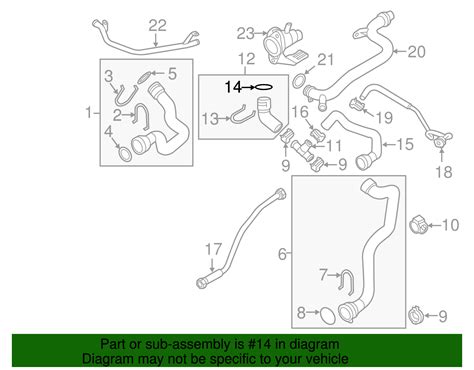 22
23
20
12
21
3
5
14
1
2
13
16
19
4
11
15
9
9
18
10
17
6
7
8
9

Part or sub-assembly is #14 in diagram
Diagram may not be specific to your vehicle