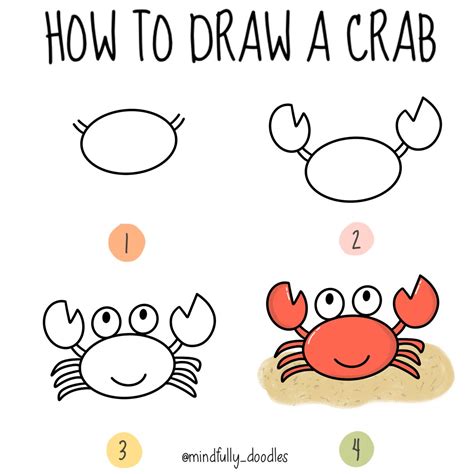 HOW TO DRAW A CRAB

1

2

3

@mindfully_doodles

4