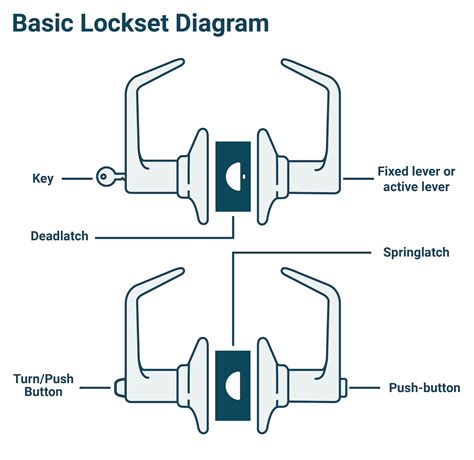 Basic Lockset Diagram

Key

Fixed lever or active lever

Deadlatch

Springlatch

Turn/Push Button

Push-button