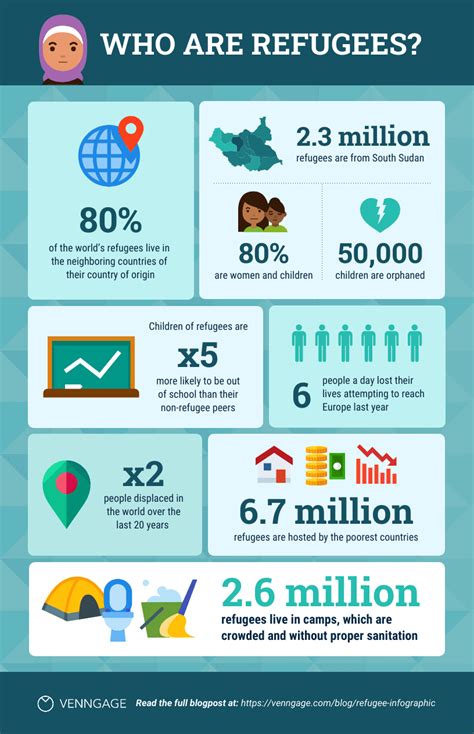 WHO ARE REFUGEES?

80%
of the world's refugees live in the neighboring countries of their country of origin

2.3 million
refugees are from South Sudan

80%
are women and children

50,000
children are orphaned

Children of refugees are
x5
more likely to be out of school than their non-refugee peers

6
people a day lost their lives attempting to reach Europe last year

x2
people displaced in the world over the last 20 years

6.7 million
refugees are hosted by the poorest countries

2.6 million
refugees live in camps, which are crowded and without proper sanitation

VENNGAGE Read the full blogpost at: https://venngage.com/blog/refugee-infographic