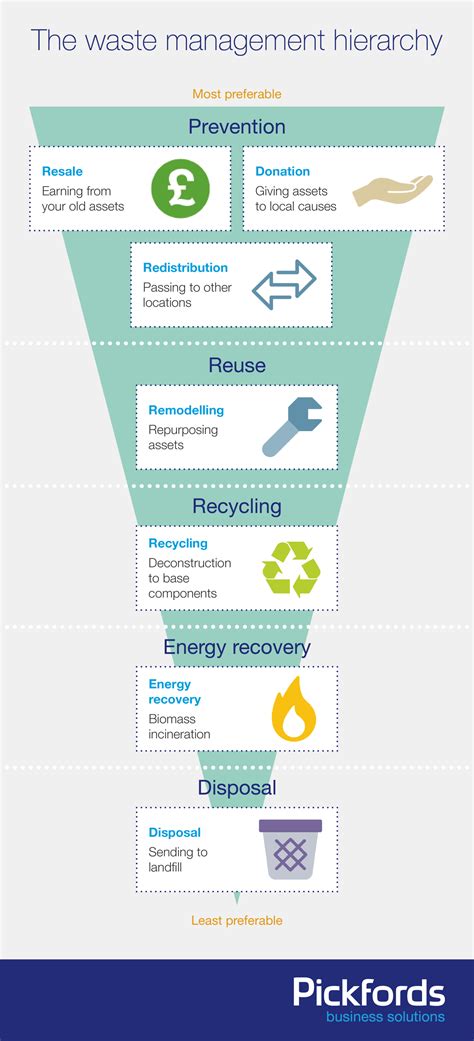 The waste management hierarchy

Most preferable

Prevention

Resale
Earning from your old assets

£

Donation
Giving assets to local causes

Redistribution
Passing to other locations

Reuse

Remodelling
Repurposing assets

Recycling

Recycling
Deconstruction to base components

Energy recovery

Energy recovery
Biomass incineration

Disposal

Disposal
Sending to landfill

Least preferable

Pickfords
business solutions