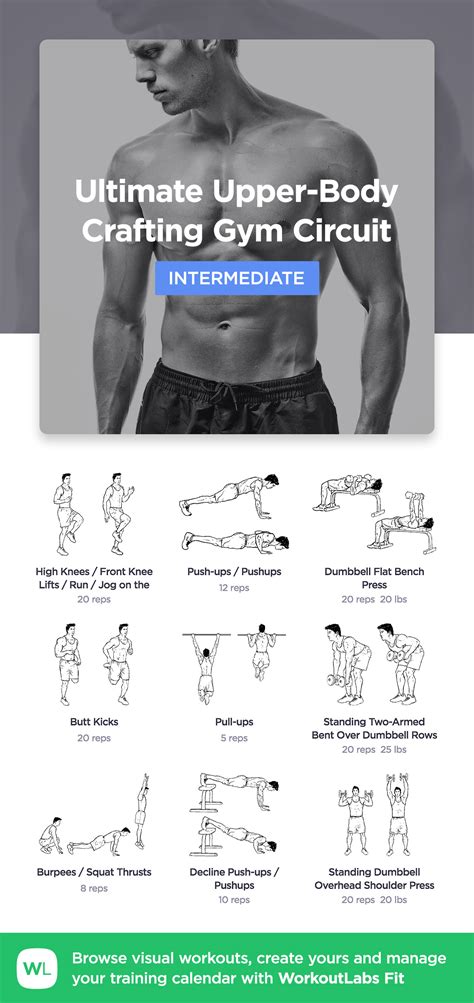 Ultimate Upper-Body Crafting Gym Circuit

INTERMEDIATE

High Knees / Front Knee Lifts / Run / Jog on the
20 reps

Push-ups / Pushups
12 reps

Dumbbell Flat Bench Press
20 reps 20 lbs

Butt Kicks
20 reps

Pull-ups
5 reps

Standing Two-Armed Bent Over Dumbbell Rows
20 reps 25 lbs

Burpees / Squat Thrusts
8 reps

Decline Push-ups / Pushups
10 reps

Standing Dumbbell Overhead Shoulder Press
20 reps 20 lbs

WL

Browse visual workouts, create yours and manage your training calendar with WorkoutLabs Fit