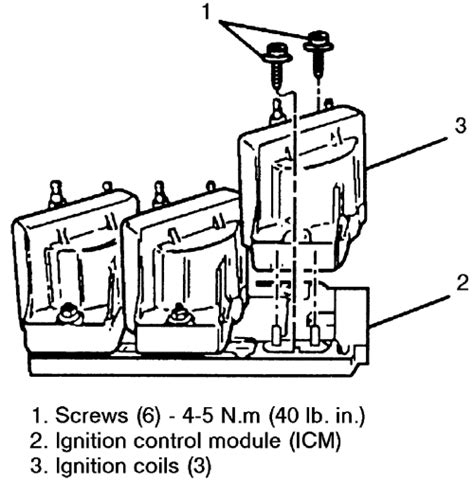 1

3

2

1. Screws (6) - 4-5 N.m (40 lb. in.)
2. Ignition control module (ICM)
3. Ignition coils (3)