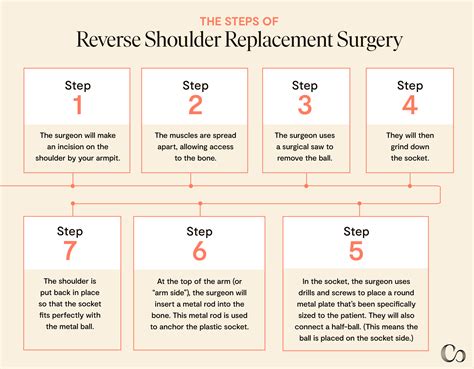 THE STEPS OF
Reverse Shoulder Replacement Surgery

Step
1
The surgeon will make an incision on the shoulder by your armpit.

Step
2
The muscles are spread apart, allowing access to the bone.

Step
3
The surgeon uses a surgical saw to remove the ball.

Step
4
They will then grind down the socket.

Step
7
The shoulder is put back in place so that the socket fits perfectly with the metal ball.

Step
6
At the top of the arm (or "arm side"), the surgeon will insert a metal rod into the bone. This metal rod is used to anchor the plastic socket.

Step
5
In the socket, the surgeon uses drills and screws to place a round metal plate that's been specifically sized to the patient. They will also connect a half-ball. (This means the ball is placed on the socket side.)