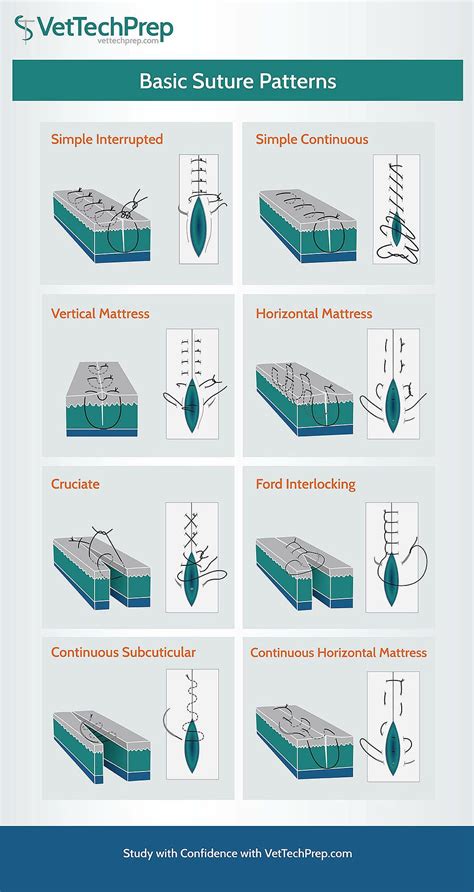 VetTechPrep
vettechprep.com

Basic Suture Patterns

Simple Interrupted

Simple Continuous

Vertical Mattress

Horizontal Mattress

Cruciate

Ford Interlocking

Continuous Subcuticular

Continuous Horizontal Mattress

Study with Confidence with VetTechPrep.com