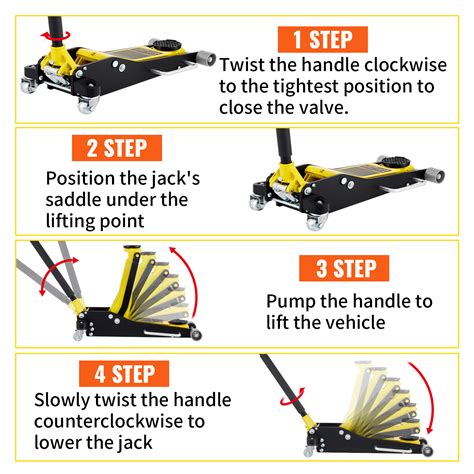 1 STEP
Twist the handle clockwise to the tightest position to close the valve.

2 STEP
Position the jack's saddle under the lifting point

3 STEP
Pump the handle to lift the vehicle

4 STEP
Slowly twist the handle counterclockwise to lower the jack