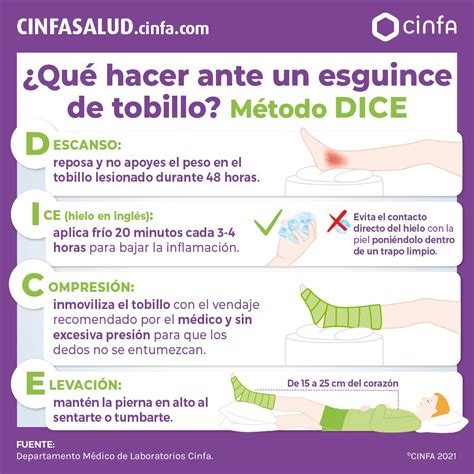 CINFASALUD.cinfa.com

cinfa

¿Qué hacer ante un esguince de tobillo? Método DICE

DESCANSO:
reposa y no apoyes el peso en el tobillo lesionado durante 48 horas.

ICE (hielo en inglés):
aplica frío 20 minutos cada 3-4 horas para bajar la inflamación.

Evita el contacto directo del hielo con la piel poniéndolo dentro de un trapo limpio.

COMPRESIÓN:
inmoviliza el tobillo con el vendaje recomendado por el médico y sin excesiva presión para que los dedos no se entumezcan.

ELEVACIÓN:
mantén la pierna en alto al sentarte o tumbarte.

De 15 a 25 cm del corazón

FUENTE:
Departamento Médico de Laboratorios Cinfa.

©CINFA 2021