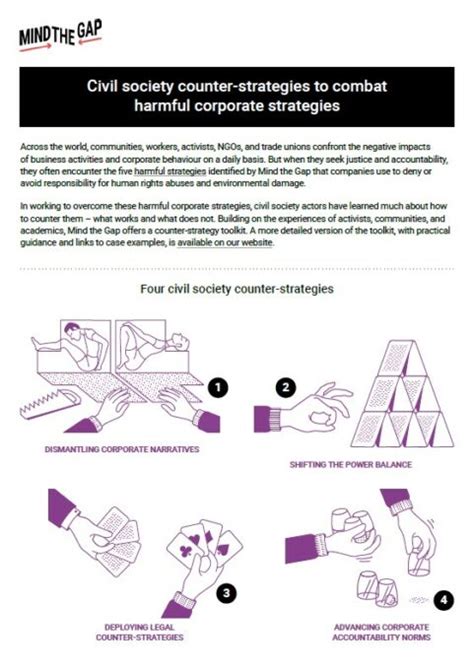 MIND THE GAP

Civil society counter-strategies to combat harmful corporate strategies

Across the world, communities, workers, activists, NGOs, and trade unions confront the negative impacts of business activities and corporate behaviour on a daily basis. But when they seek justice and accountability, they often encounter the five harmful strategies identified by Mind the Gap that companies use to deny or avoid responsibility for human rights abuses and environmental damage.

In working to overcome these harmful corporate strategies, civil society actors have learned much about how to counter them – what works and what does not. Building on the experiences of activists, communities, and academics, Mind the Gap offers a counter-strategy toolkit. A more detailed version of the toolkit, with practical guidance and links to case examples, is available on our website.

Four civil society counter-strategies

1
DISMANTLING CORPORATE NARRATIVES

2
SHIFTING THE POWER BALANCE

3
DEPLOYING LEGAL COUNTER-STRATEGIES

4
ADVANCING CORPORATE ACCOUNTABILITY NORMS