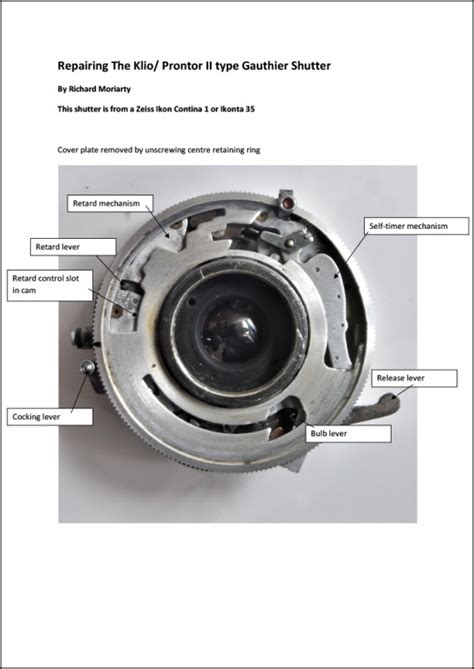 Repairing The Klio/ Prontor II type Gauthier Shutter

By Richard Moriarty

This shutter is from a Zeiss Ikon Contina 1 or Ikonta 35

Cover plate removed by unscrewing centre retaining ring

Retard mechanism

Self-timer mechanism

Retard lever

Retard control slot in cam

Release lever

Cocking lever

Bulb lever