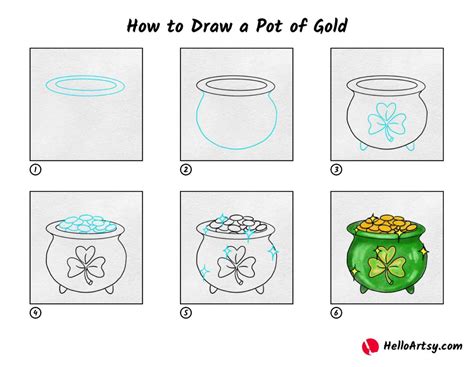 How to Draw a Pot of Gold

1

2

3

4

5

6

HelloArtsy.com