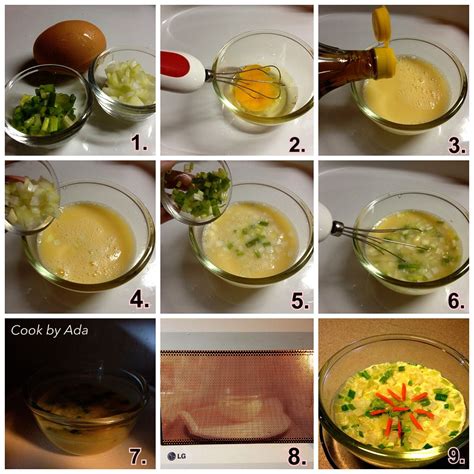 1.

2.

3.

4.

5.

6.

Cook by Ada

7.

LG

8.

9.