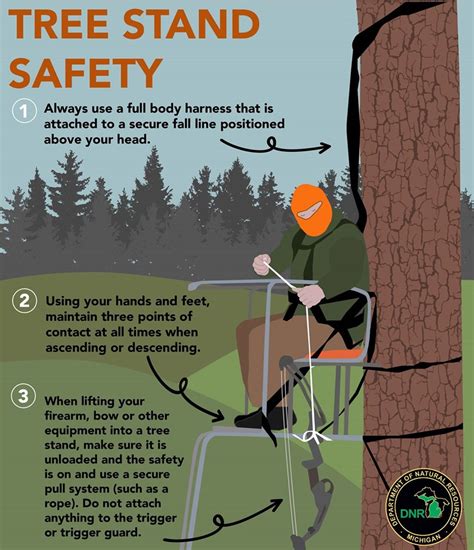 TREE STAND SAFETY

1 Always use a full body harness that is attached to a secure fall line positioned above your head.

2 Using your hands and feet, maintain three points of contact at all times when ascending or descending.

3 When lifting your firearm, bow or other equipment into a tree stand, make sure it is unloaded and the safety is on and use a secure pull system (such as a rope). Do not attach anything to the trigger or trigger guard.

DEPARTMENT OF NATURAL RESOURCES
DNR
MICHIGAN