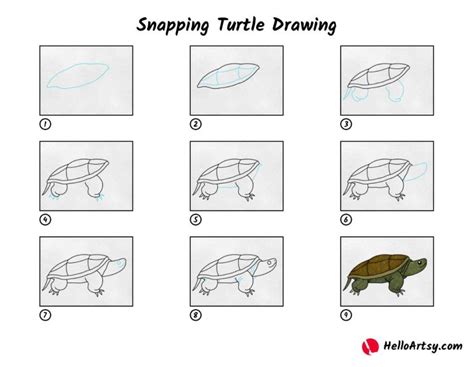 Snapping Turtle Drawing

1

2

3

4

5

6

7

8

9

HelloArtsy.com