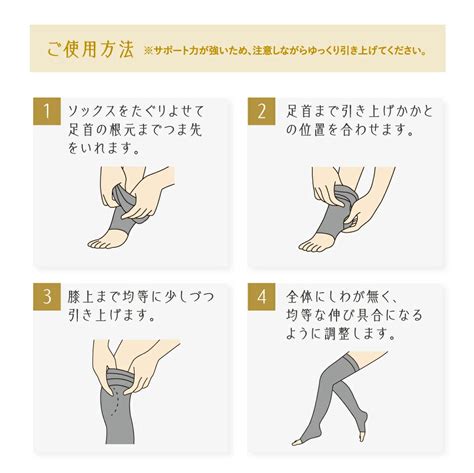 ご使用方法 ※サポート力が強いため、注意しながらゆっくり引き上げてください。

1 ソックスをたぐりよせて足首の根元までつま先をいれます。

2 足首まで引き上げかかとの位置を合わせます。

3 膝上まで均等に少しづつ引き上げます。

4 全体にしわが無く、均等な伸び具合になるように調整します。