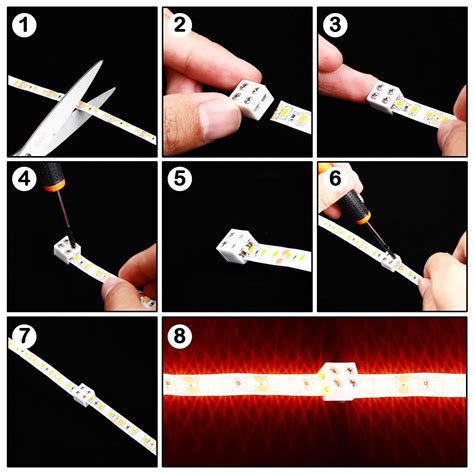 1
2
3
4
5
6
7
8