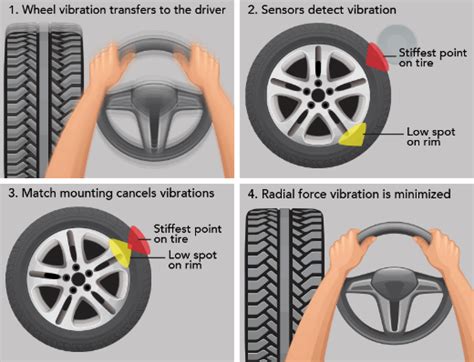 1. Wheel vibration transfers to the driver

2. Sensors detect vibration

Stiffest point on tire

Low spot on rim

3. Match mounting cancels vibrations

Stiffest point on tire

Low spot on rim

4. Radial force vibration is minimized