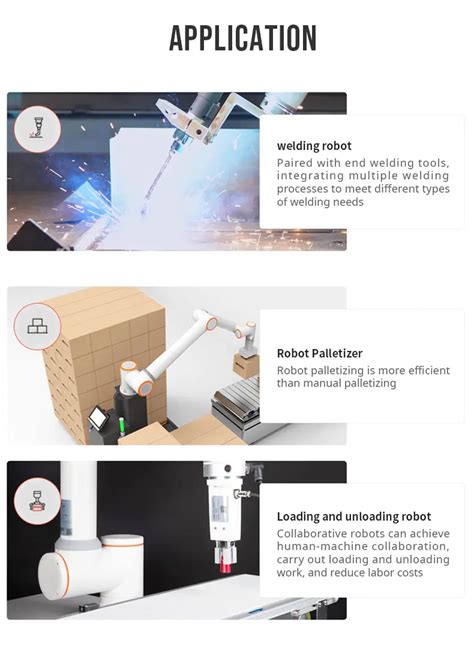 APPLICATION

welding robot
Paired with end welding tools, integrating multiple welding processes to meet different types of welding needs

Robot Palletizer
Robot palletizing is more efficient than manual palletizing

Loading and unloading robot
Collaborative robots can achieve human-machine collaboration, carry out loading and unloading work, and reduce labor costs