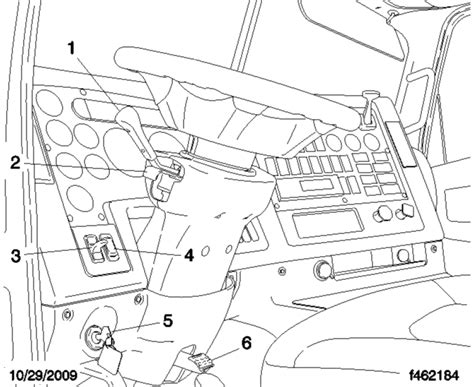 1
2
3
4
5
6
10/29/2009
f462184