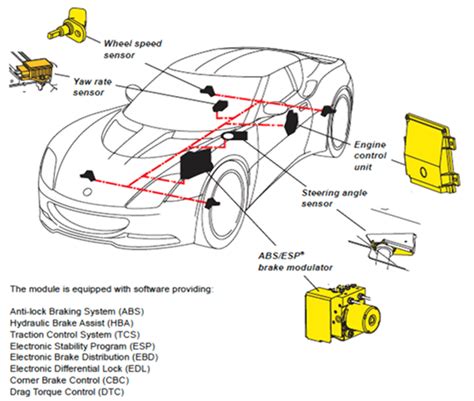 Wheel speed sensor

Yaw rate sensor

Engine control unit

Steering angle sensor

ABS/ESP® brake modulator

The module is equipped with software providing:

Anti-lock Braking System (ABS)
Hydraulic Brake Assist (HBA)
Traction Control System (TCS)
Electronic Stability Program (ESP)
Electronic Brake Distribution (EBD)
Electronic Differential Lock (EDL)
Corner Brake Control (CBC)
Drag Torque Control (DTC)