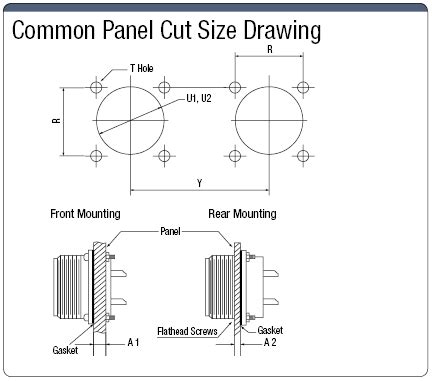 Common Panel Cut Size Drawing

T Hole

R

U1, U2

R

Y

Front Mounting

Rear Mounting

Panel

Gasket

A 1

Flathead Screws

Gasket

A 2