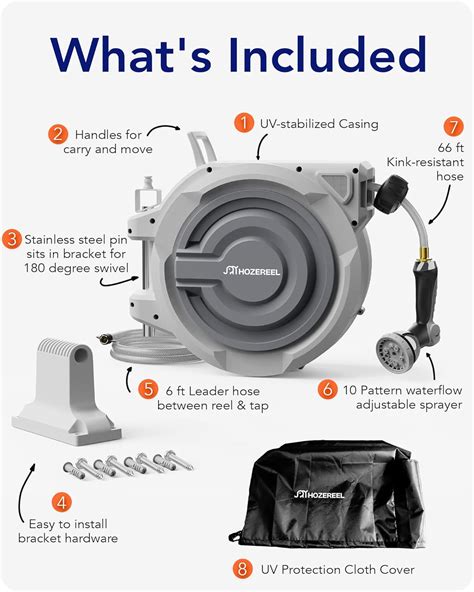 What's Included

2 Handles for carry and move

1 UV-stabilized Casing

7 66 ft Kink-resistant hose

3 Stainless steel pin sits in bracket for 180 degree swivel

HOZEREEL

5 6 ft Leader hose between reel & tap

6 10 Pattern waterflow adjustable sprayer

4 Easy to install bracket hardware

HOZEREEL

8 UV Protection Cloth Cover