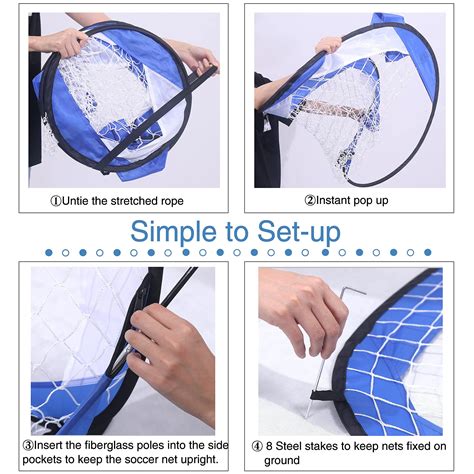 ①Untie the stretched rope

②Instant pop up

Simple to Set-up

③Insert the fiberglass poles into the side pockets to keep the soccer net upright.

④ 8 Steel stakes to keep nets fixed on ground