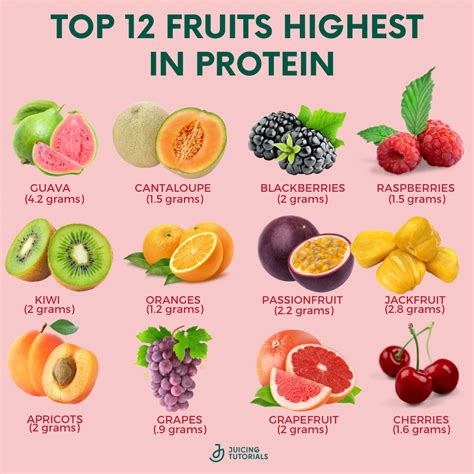 TOP 12 FRUITS HIGHEST IN PROTEIN

GUAVA
(4.2 grams)

CANTALOUPE
(1.5 grams)

BLACKBERRIES
(2 grams)

RASPBERRIES
(1.5 grams)

KIWI
(2 grams)

ORANGES
(1.2 grams)

PASSIONFRUIT
(2.2 grams)

JACKFRUIT
(2.8 grams)

APRICOTS
(2 grams)

GRAPES
(.9 grams)

GRAPEFRUIT
(2 grams)

CHERRIES
(1.6 grams)

JUICING TUTORIALS