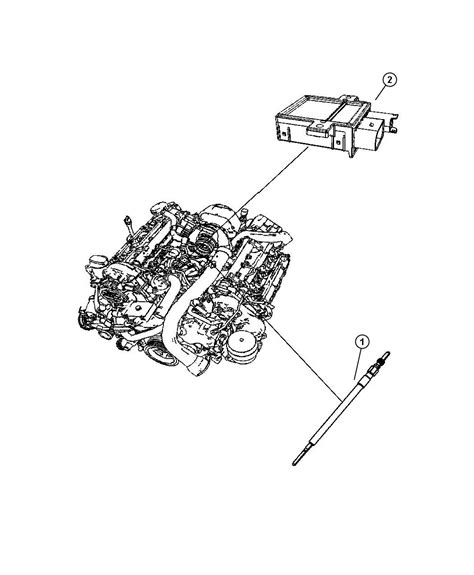 2

1